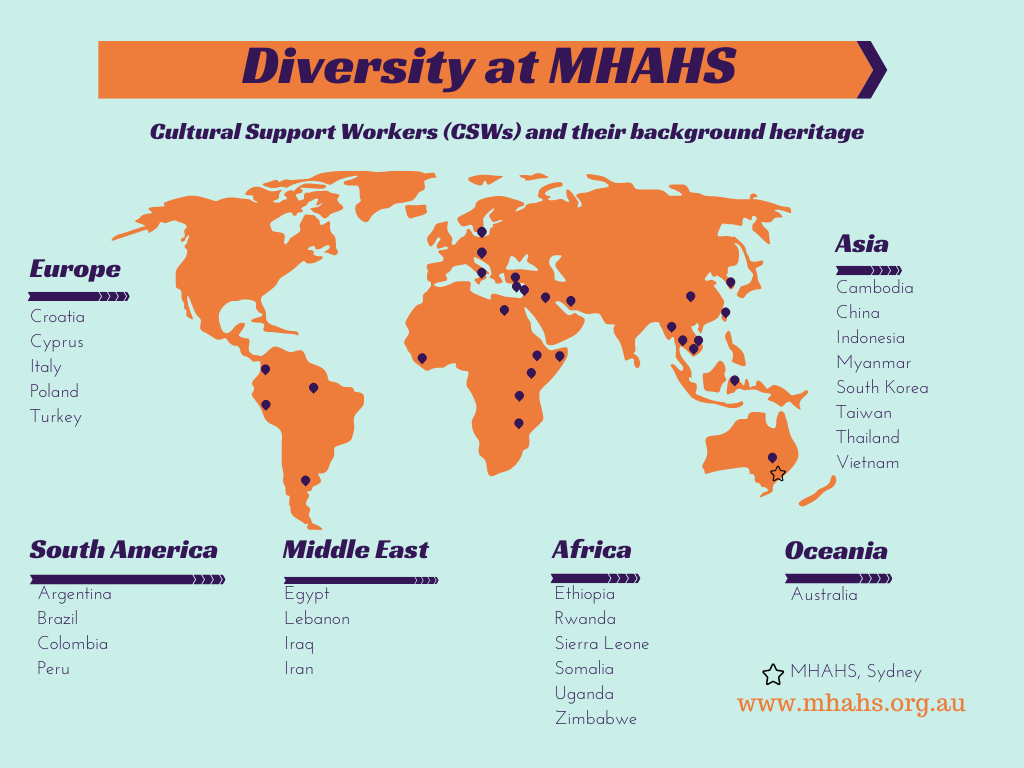 Diversity at MHAHS

Cultural Support Workers (CSWs) and their background heritage

Europe
Croatia
Cyprus
Italy
Poland
Turkey

Asia
Cambodia
China
Indonesia
Myanmar
South Korea
Taiwan
Thailand
Vietnam

South America
Argentina
Brazil
Colombia
Peru

Middle East
Egypt
Lebanon
Iraq
Iran

Africa
Ethiopia
Rwanda
Sierra Leone
Somalia
Uganda
Zimbabwe

Oceania
Australia

MHAHS, Sydney
www.mhahs.org.au