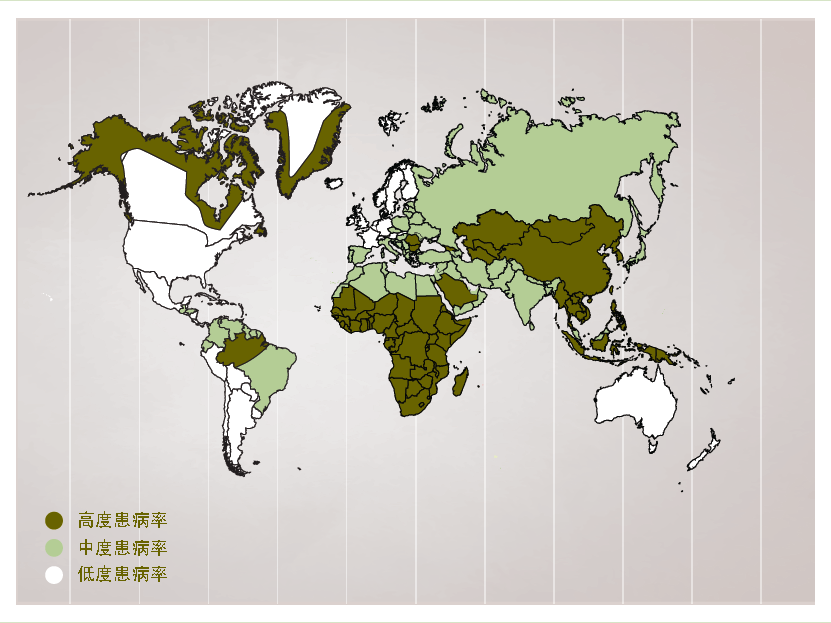 高度患病率
中度患病率
低度患病率