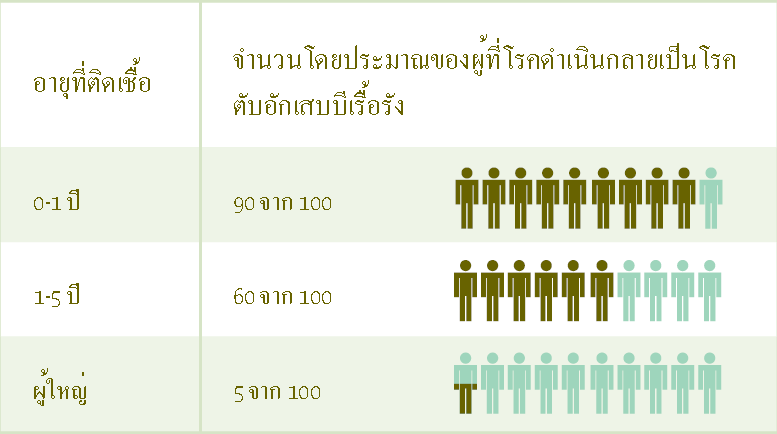 | อายุที่ติดเชื้อ | จำนวนโดยประมาณของผู้ที่โรคดำเนินกลายเป็นโรคตับอักเสบบีเรื้อรัง |
|---|---|
| 0-1 ปี | 90 จาก 100 |
| 1-5 ปี | 60 จาก 100 |
| ผู้ใหญ่ | 5 จาก 100 |