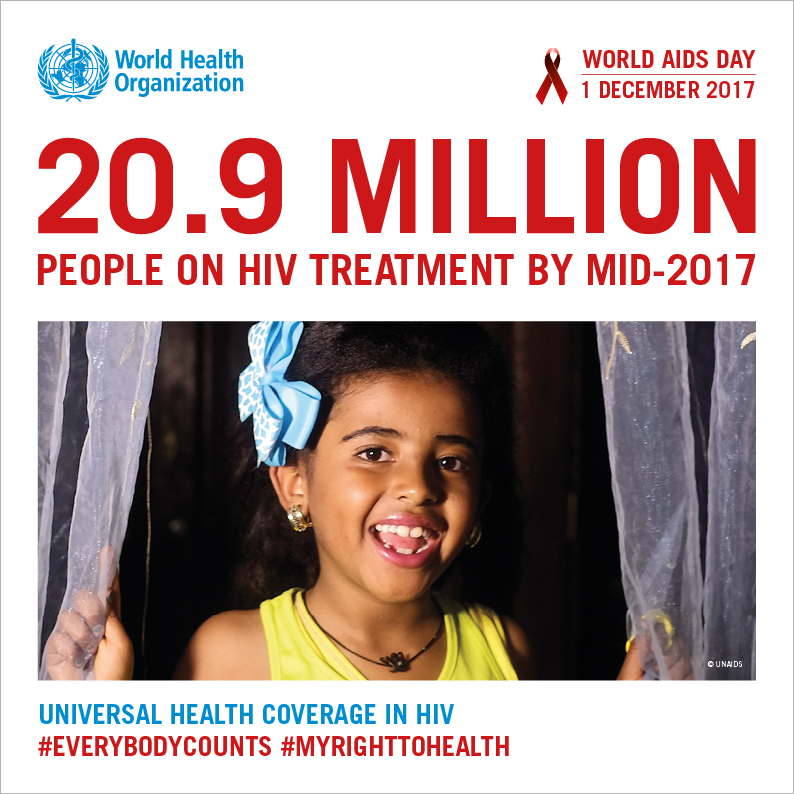 World Health Organization

WORLD AIDS DAY
1 DECEMBER 2017

20.9 MILLION
PEOPLE ON HIV TREATMENT BY MID-2017

© UNAIDS

UNIVERSAL HEALTH COVERAGE IN HIV
#EVERYBODYCOUNTS #MYRIGHTTOHEALTH